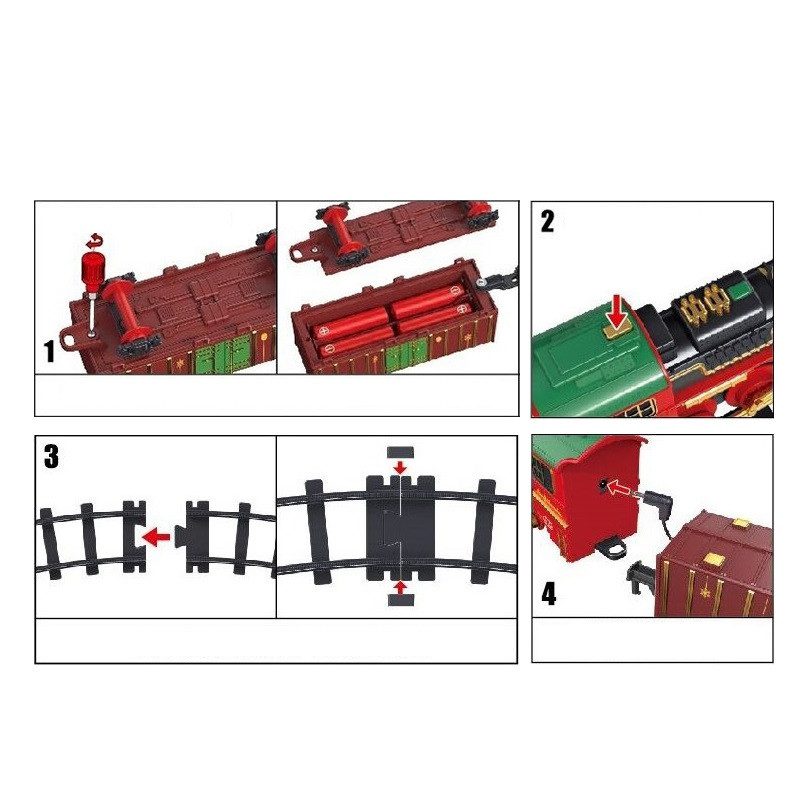 1

2

3

4